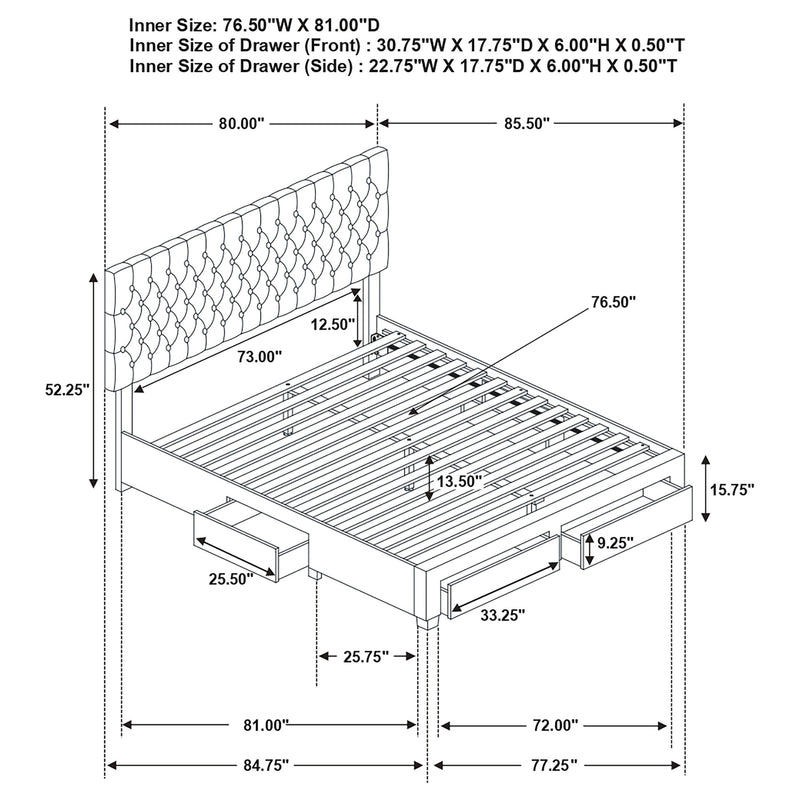 Inner Size: 76.50"W X 81.00"D
Inner Size of Drawer (Front) : 30.75"W X 17.75"D X 6.00"H X 0.50"T
Inner Size of Drawer (Side) : 22.75"W X 17.75"D X 6.00"H X 0.50"T

80.00"
85.50"
76.50"
12.50"
73.00"
52.25"
13.50"
15.75"
9.25"
25.50"
33.25"
25.75"
81.00"
72.00"
84.75"
77.25"