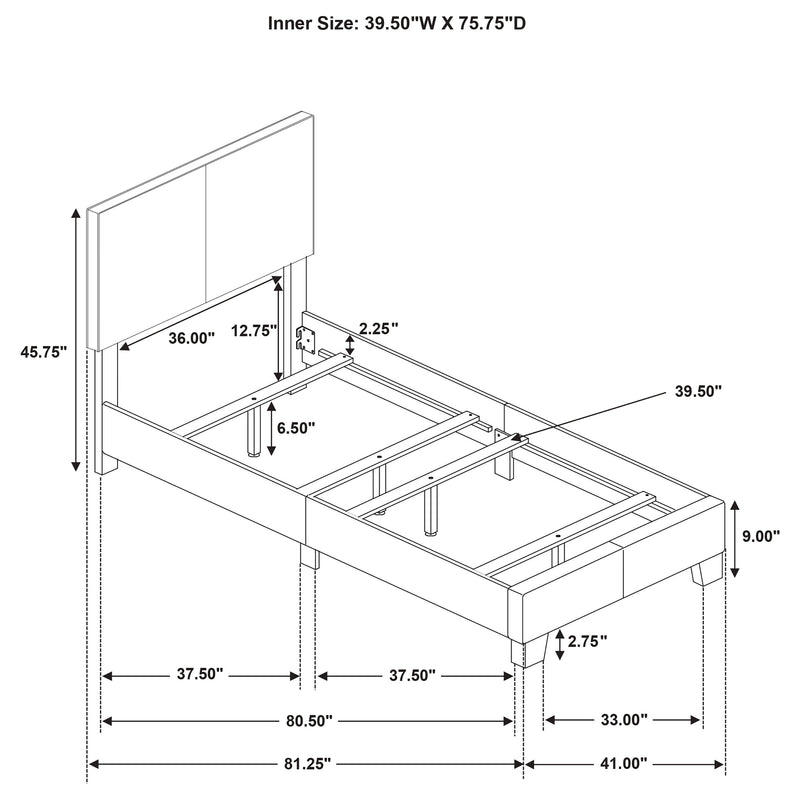 Inner Size: 39.50"W X 75.75"D

45.75"
36.00"
12.75"
2.25"
39.50"
6.50"
9.00"
2.75"
37.50"
37.50"
80.50"
33.00"
81.25"
41.00"