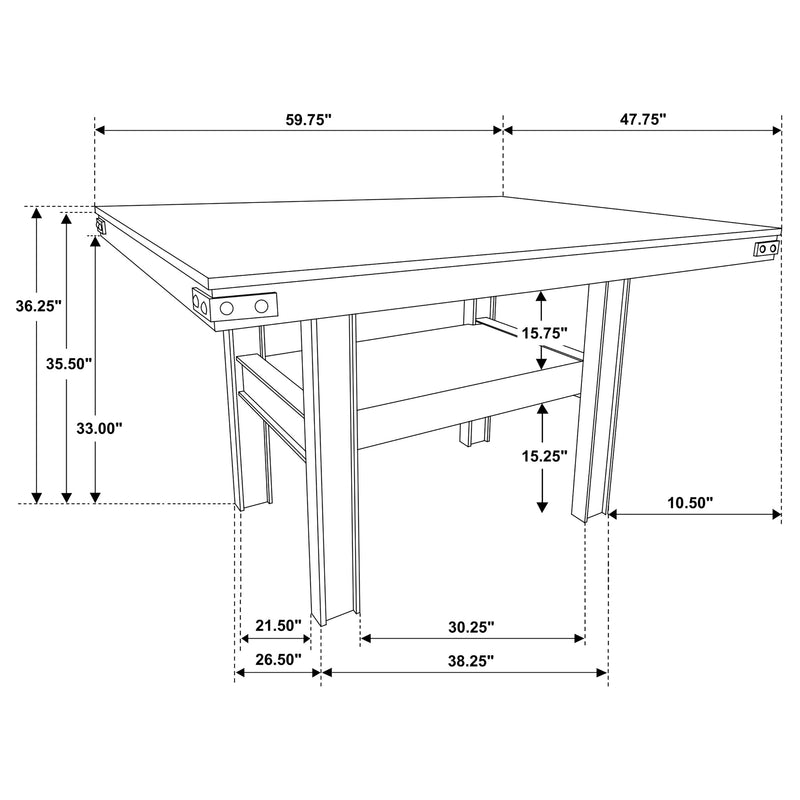 59.75"
47.75"
36.25"
35.50"
33.00"
15.75"
15.25"
10.50"
21.50"
30.25"
26.50"
38.25"